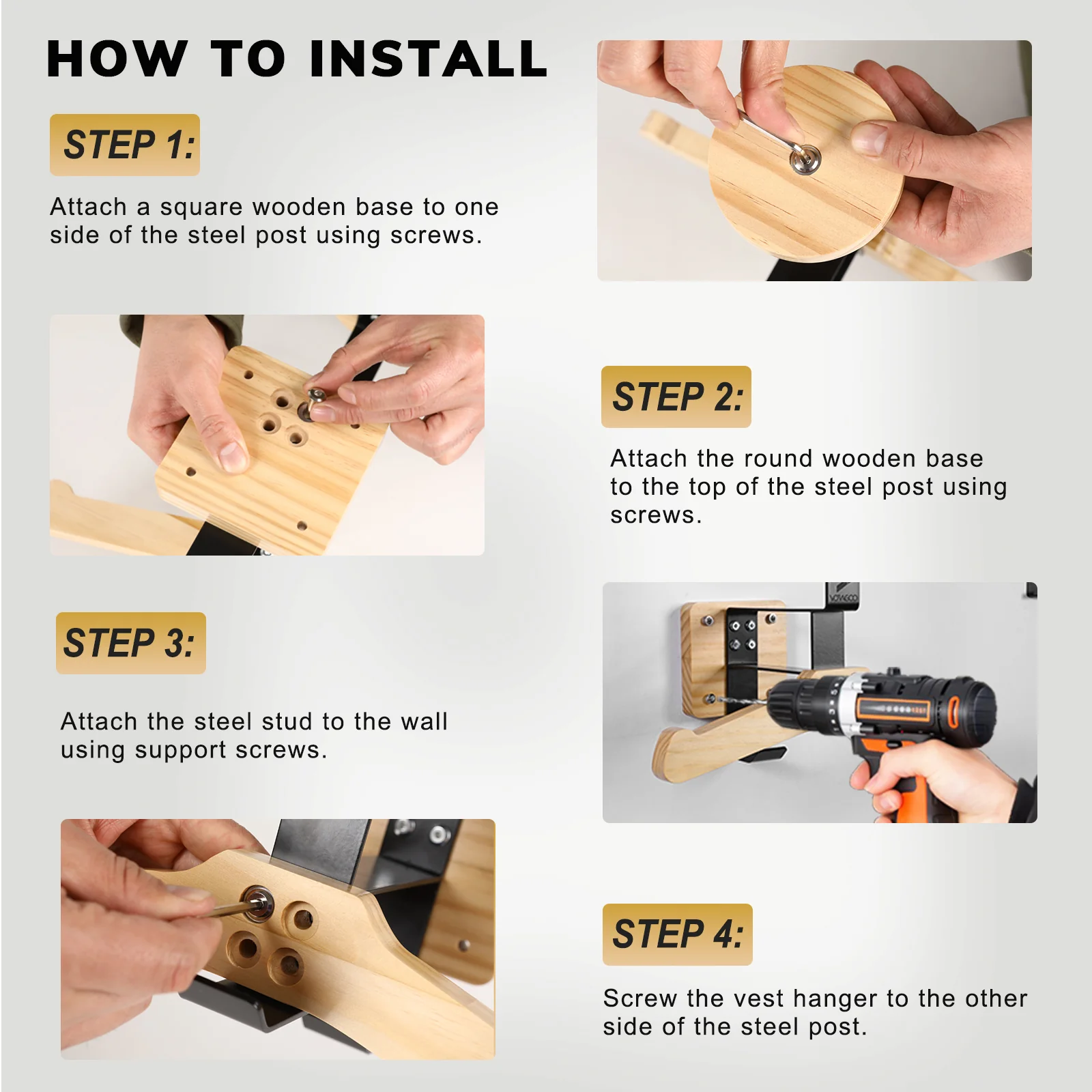 HOW TO INSTALL

STEP 1:

Attach a square wooden base to one side of the steel post using screws.

STEP 2:

Attach the round wooden base to the top of the steel post using screws.

STEP 3:

Attach the steel stud to the wall using support screws.

STEP 4:

Screw the vest hanger to the other side of the steel post.