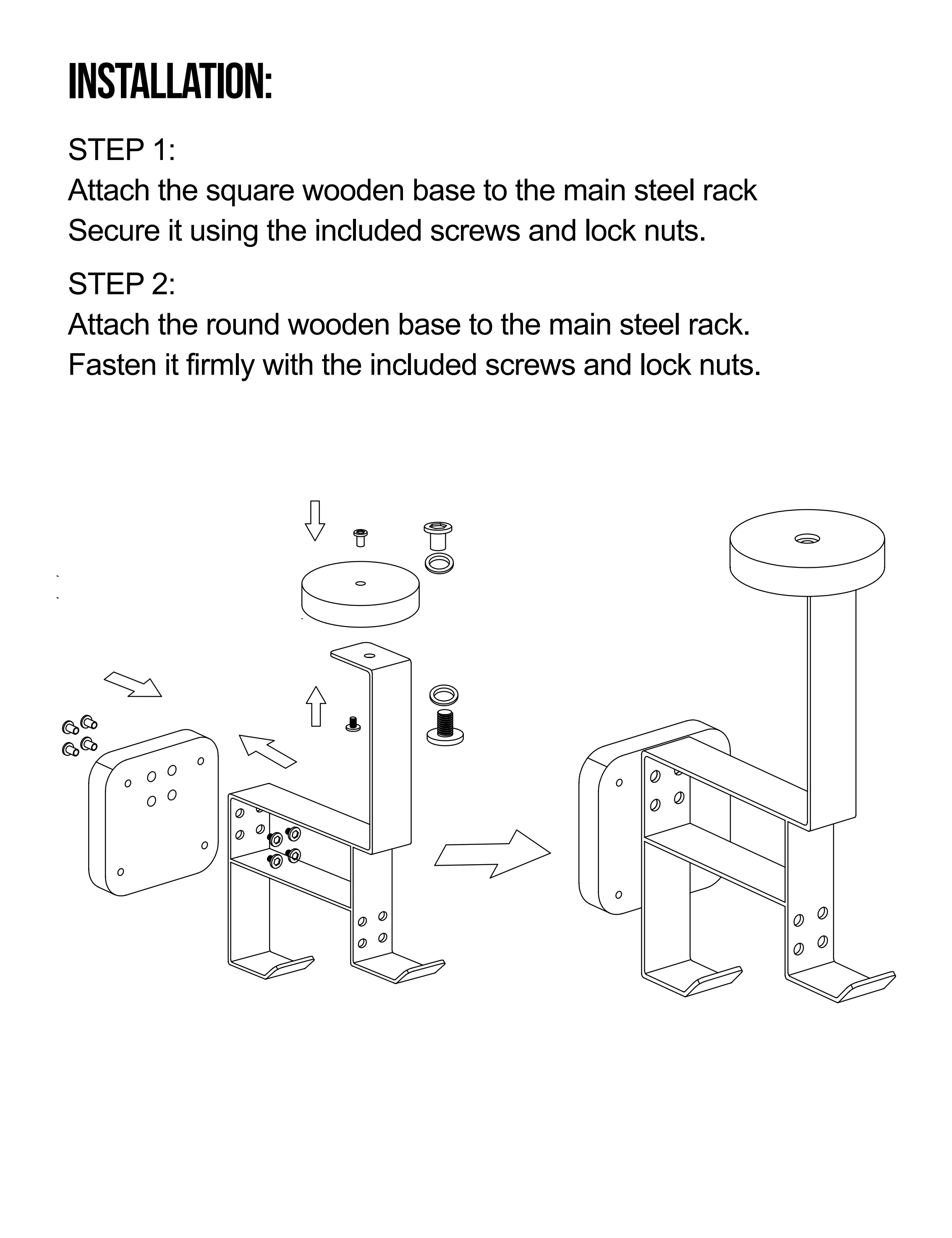 INSTALLATION:

STEP 1:
Attach the square wooden base to the main steel rack
Secure it using the included screws and lock nuts.

STEP 2:
Attach the round wooden base to the main steel rack.
Fasten it firmly with the included screws and lock nuts.