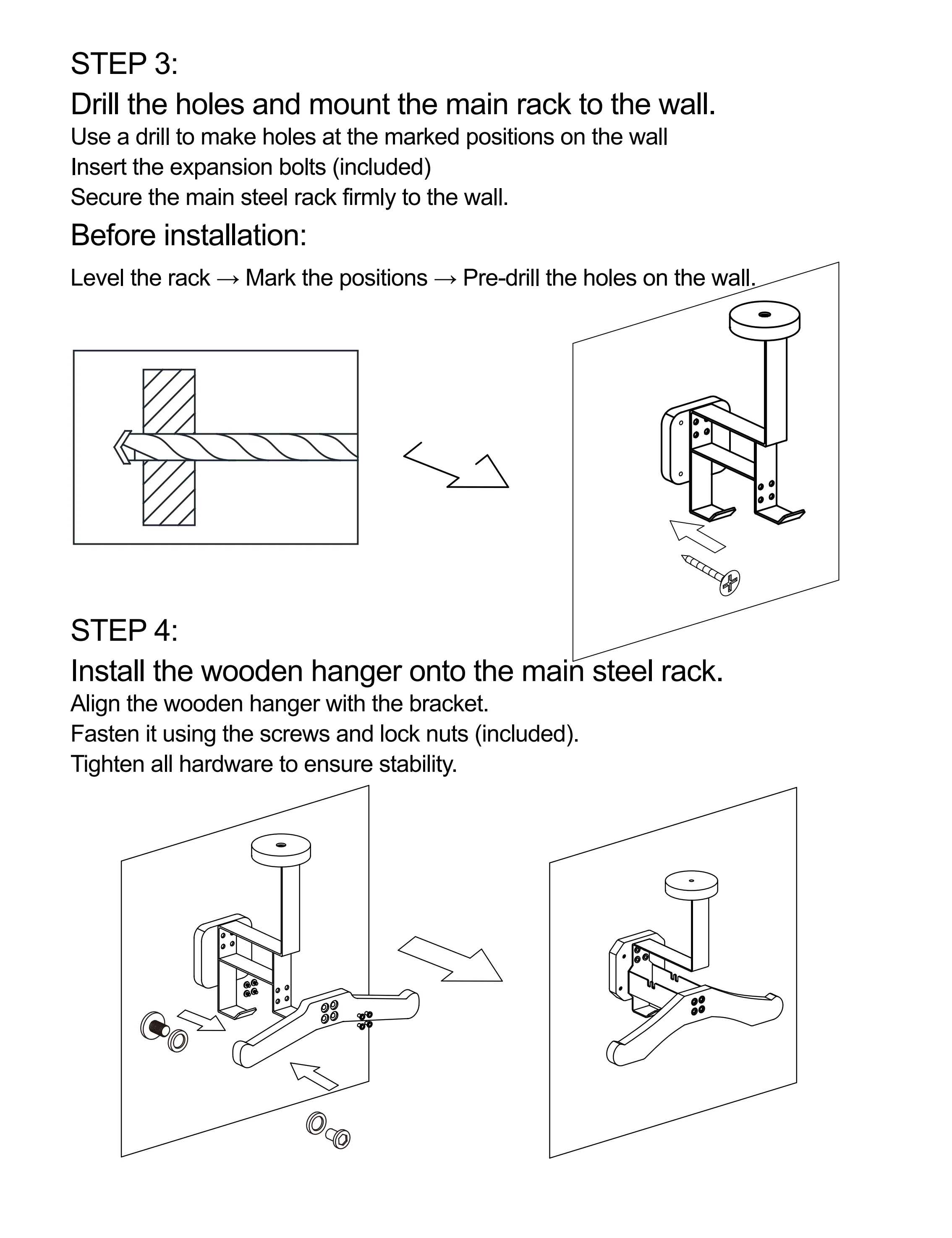 STEP 3:

Drill the holes and mount the main rack to the wall.

Use a drill to make holes at the marked positions on the wall
Insert the expansion bolts (included)
Secure the main steel rack firmly to the wall.

Before installation:

Level the rack → Mark the positions → Pre-drill the holes on the wall.

STEP 4:

Install the wooden hanger onto the main steel rack.

Align the wooden hanger with the bracket.
Fasten it using the screws and lock nuts (included).
Tighten all hardware to ensure stability.