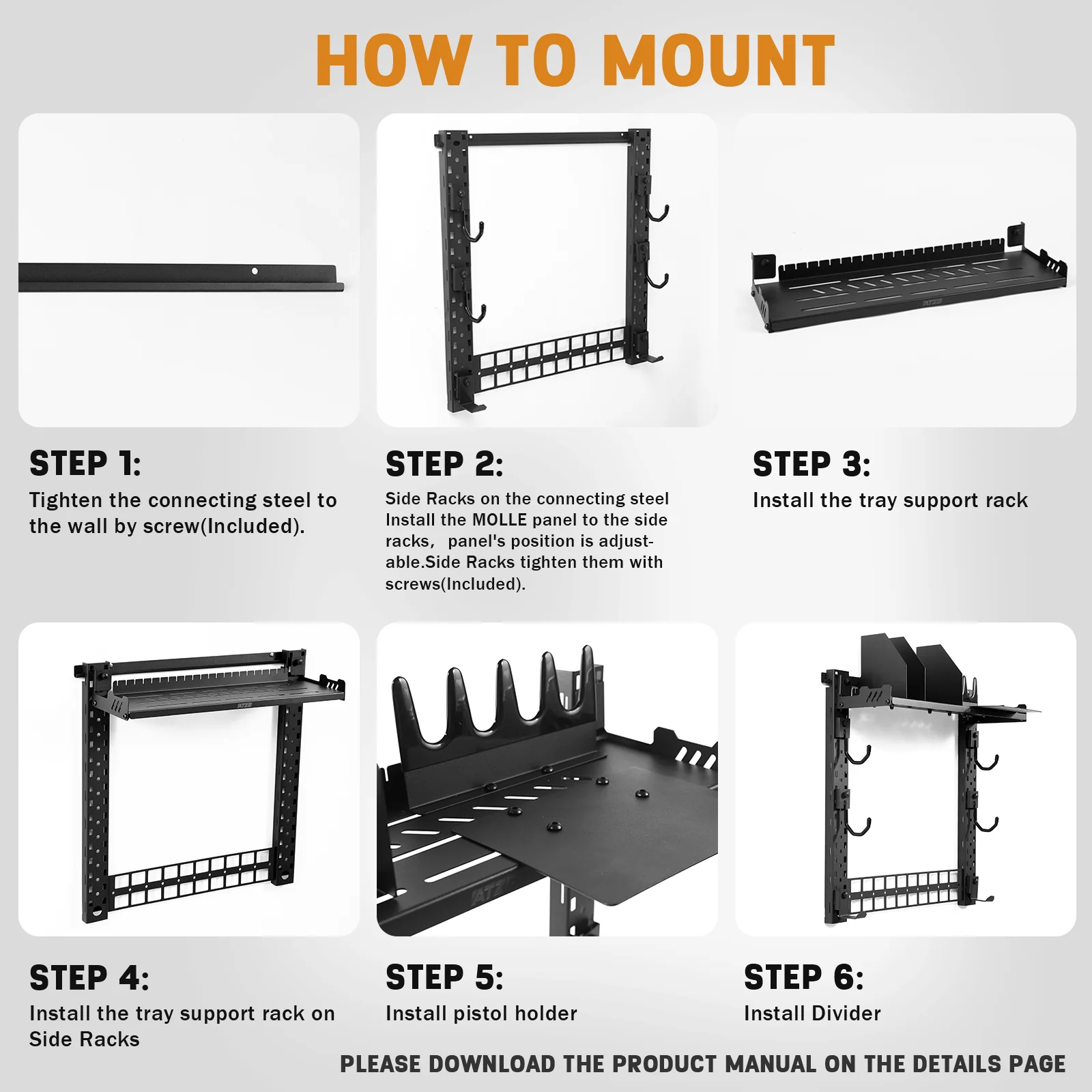 HOW TO MOUNT

STEP 1:
Tighten the connecting steel to the wall by screw(Included).

STEP 2:
Side Racks on the connecting steel Install the MOLLE panel to the side racks, panel's position is adjustable.Side Racks tighten them with screws(Included).

STEP 3:
Install the tray support rack

STEP 4:
Install the tray support rack on Side Racks

STEP 5:
Install pistol holder

STEP 6:
Install Divider

PLEASE DOWNLOAD THE PRODUCT MANUAL ON THE DETAILS PAGE