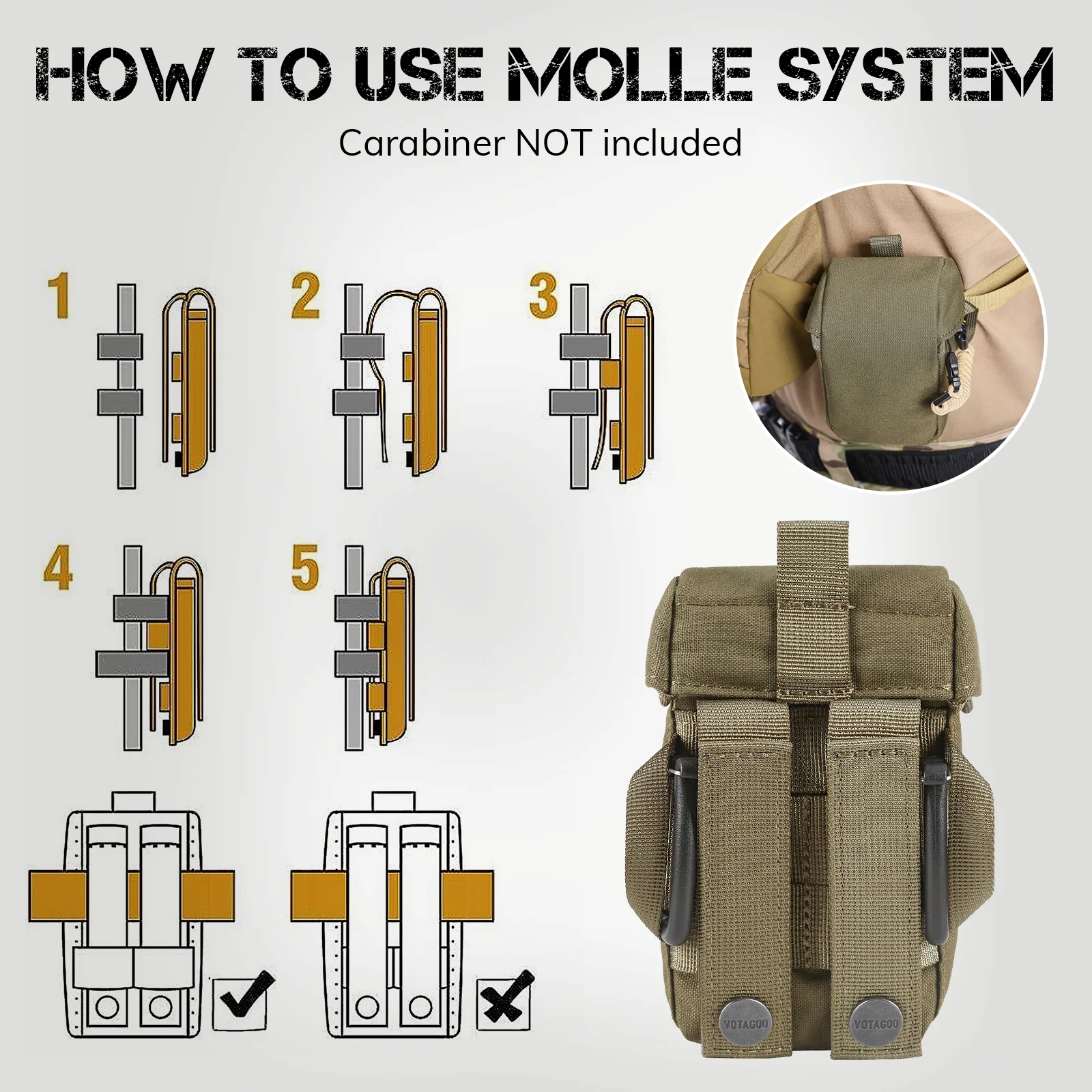 HOW TO USE MOLLE SYSTEM

Carabiner NOT included

1

2

3

4

5

VOTAGOO

VOTAGOO