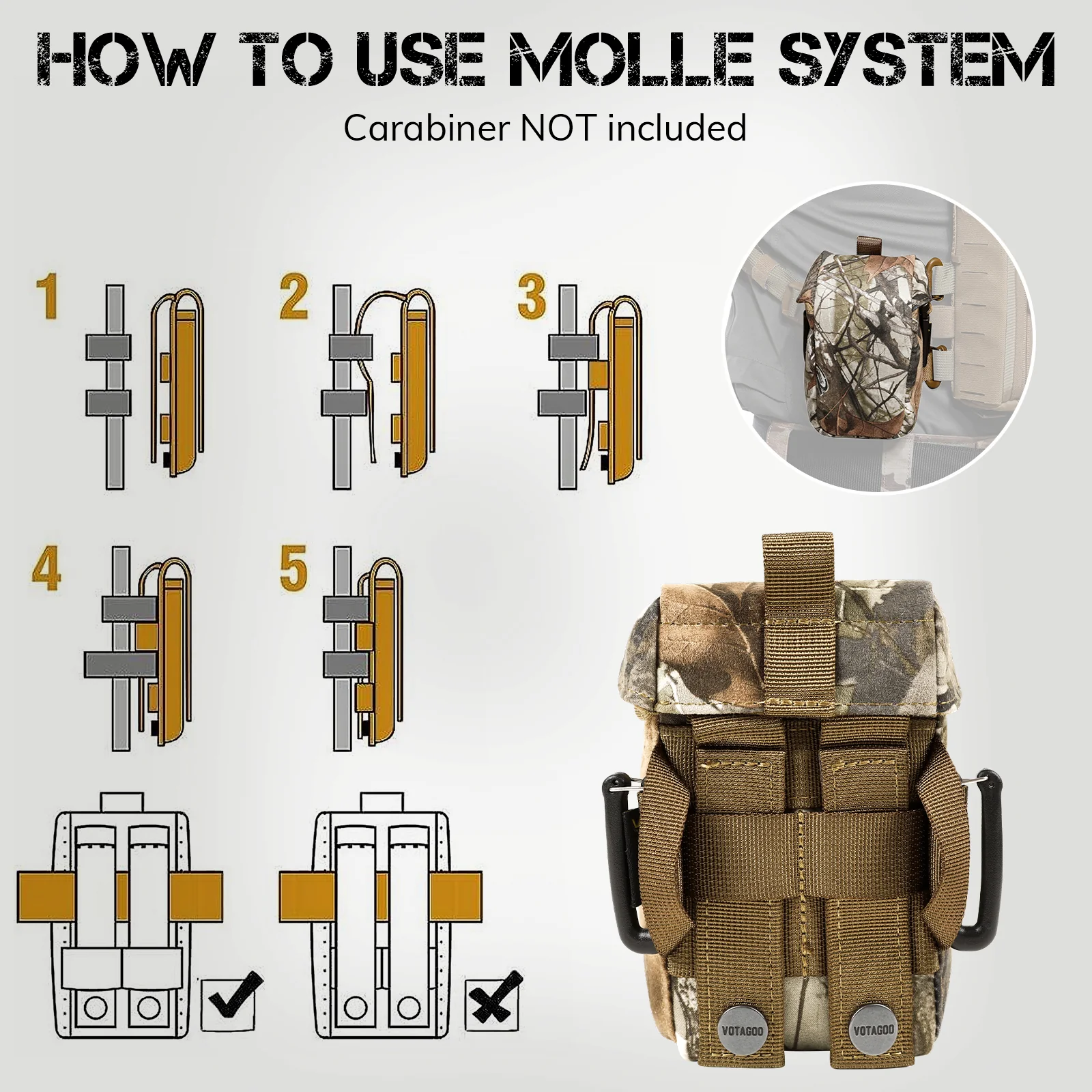 HOW TO USE MOLLE SYSTEM

Carabiner NOT included

1

2

3

4

5

VOTAGOO

VOTAGOO