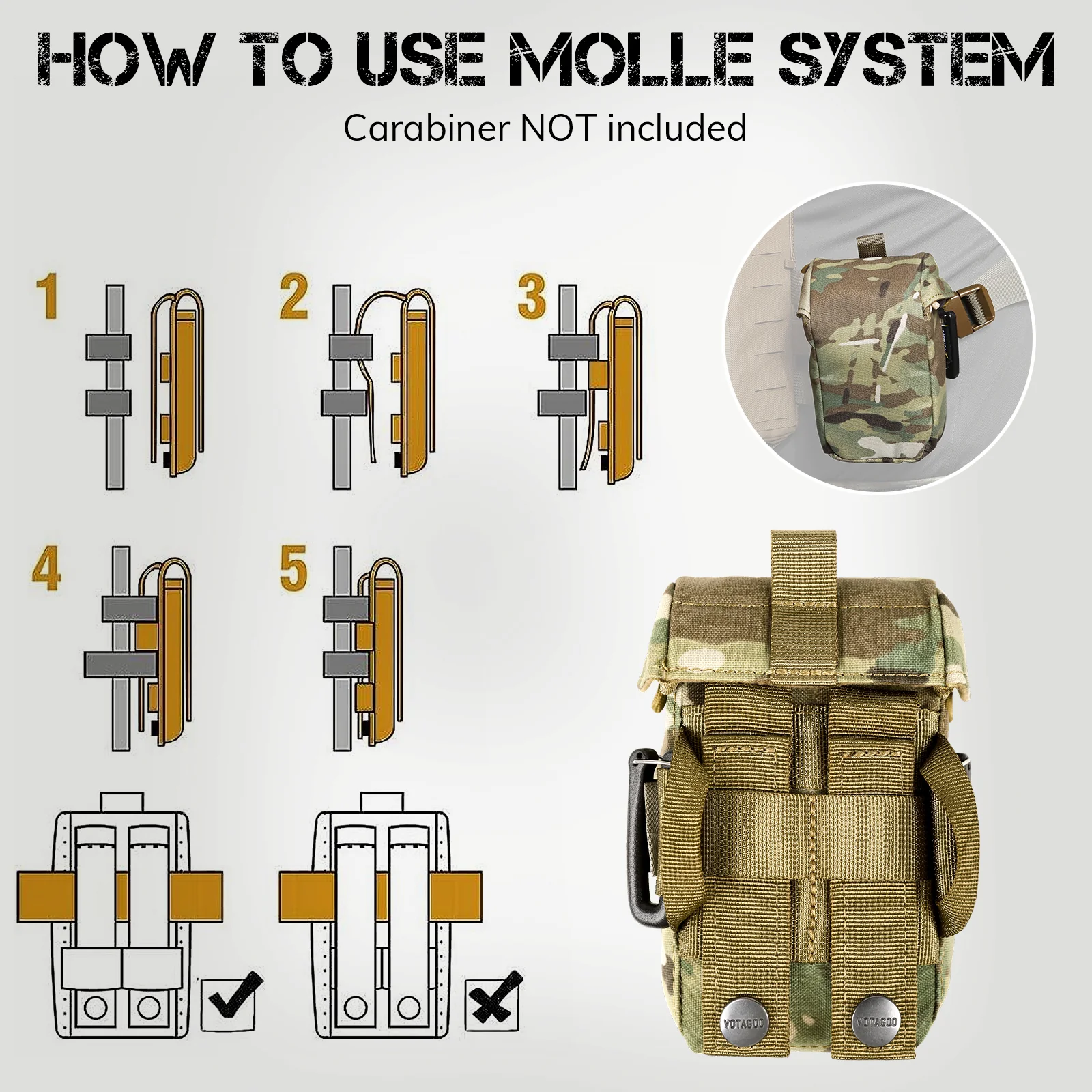 HOW TO USE MOLLE SYSTEM
Carabiner NOT included

1

2

3

4

5

VOTAGOO VOTAGOO