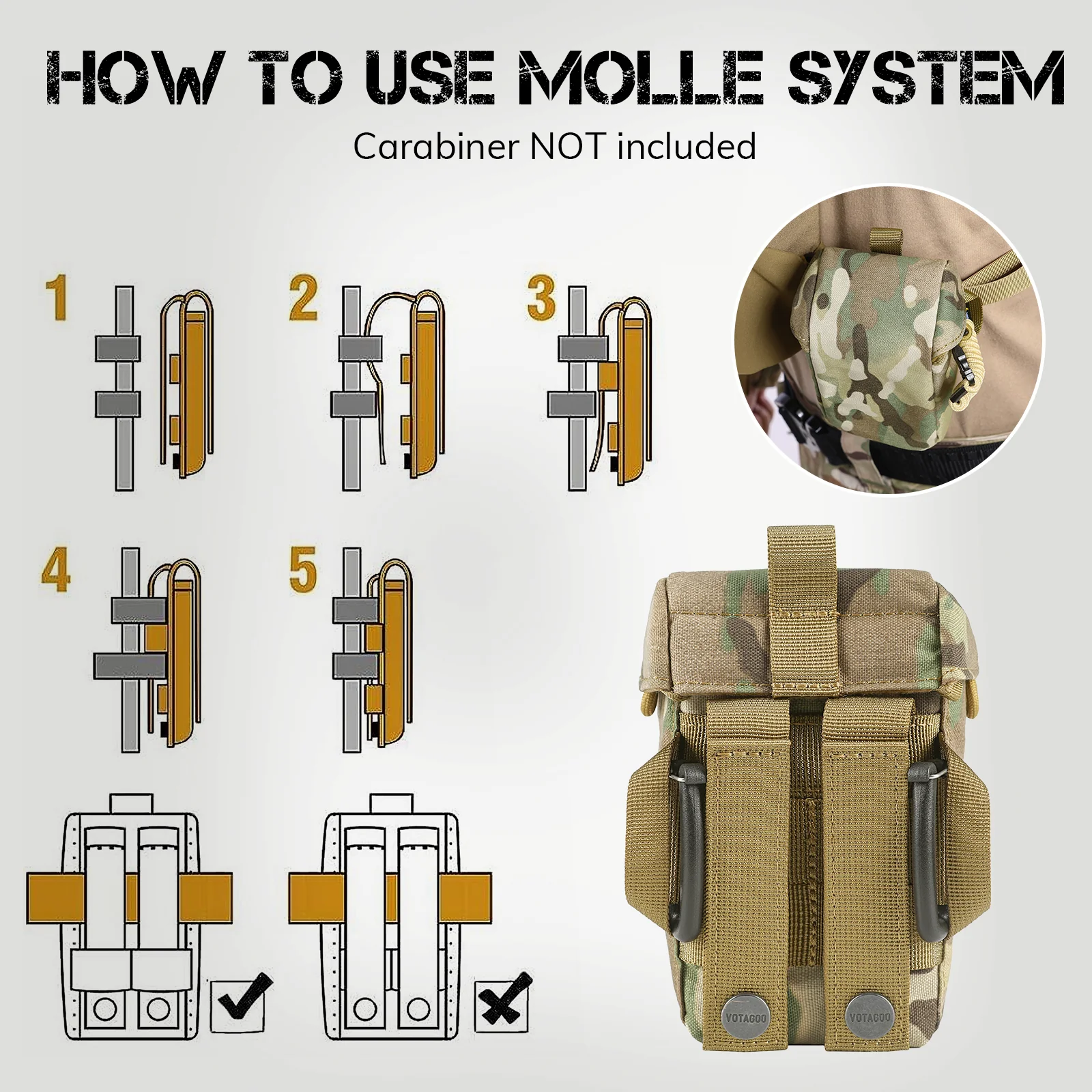 HOW TO USE MOLLE SYSTEM

Carabiner NOT included

1

2

3

4

5

VOTAGOO

VOTAGOO